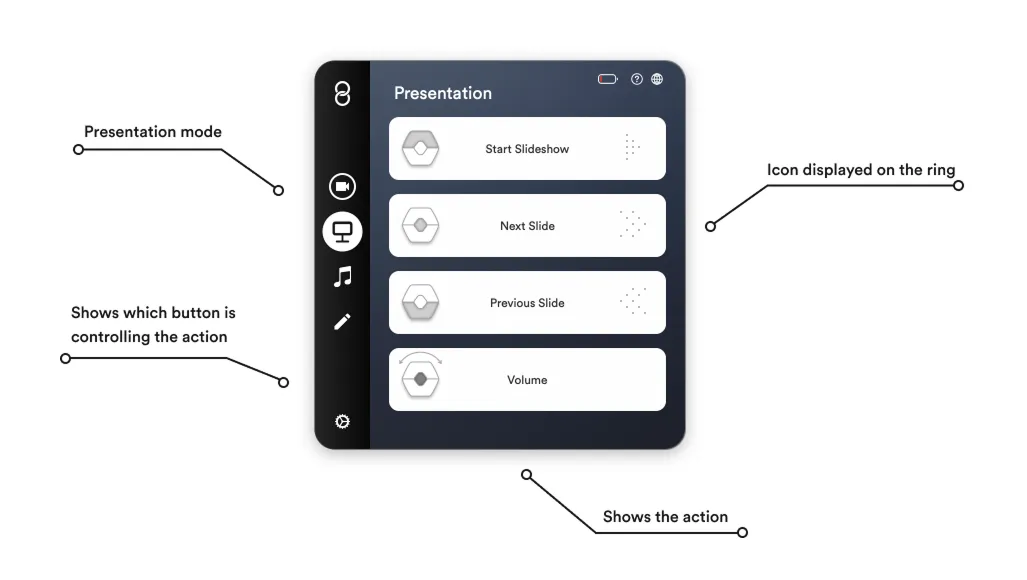 Presentation mode

Shows which button is controlling the action

Presentation

Start Slideshow

Next Slide

Previous Slide

Volume

Icon displayed on the ring

Shows the action