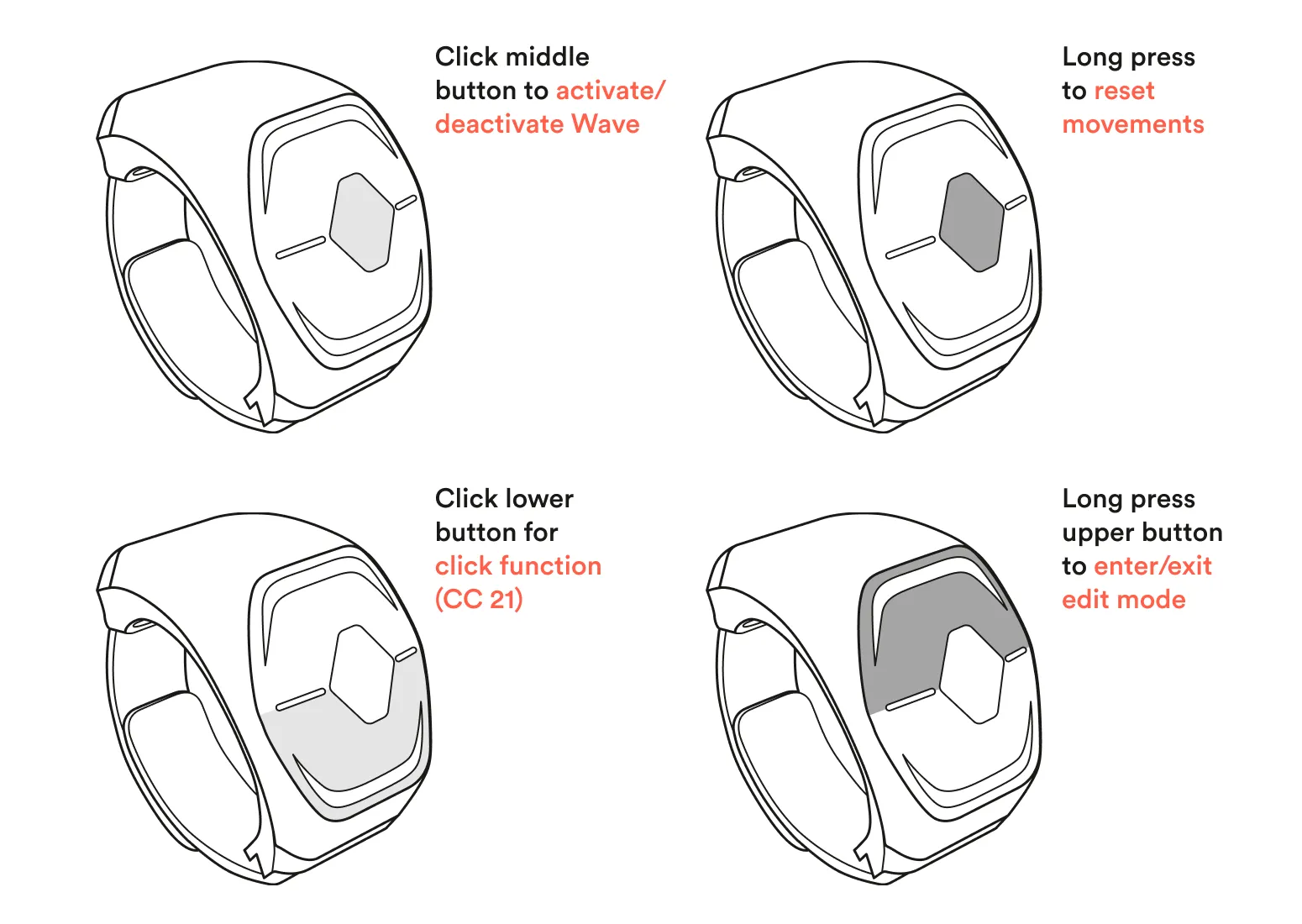 Click middle button to activate/ deactivate Wave

Long press to reset movements

Click lower button for click function (CC 21)

Long press upper button to enter/exit edit mode