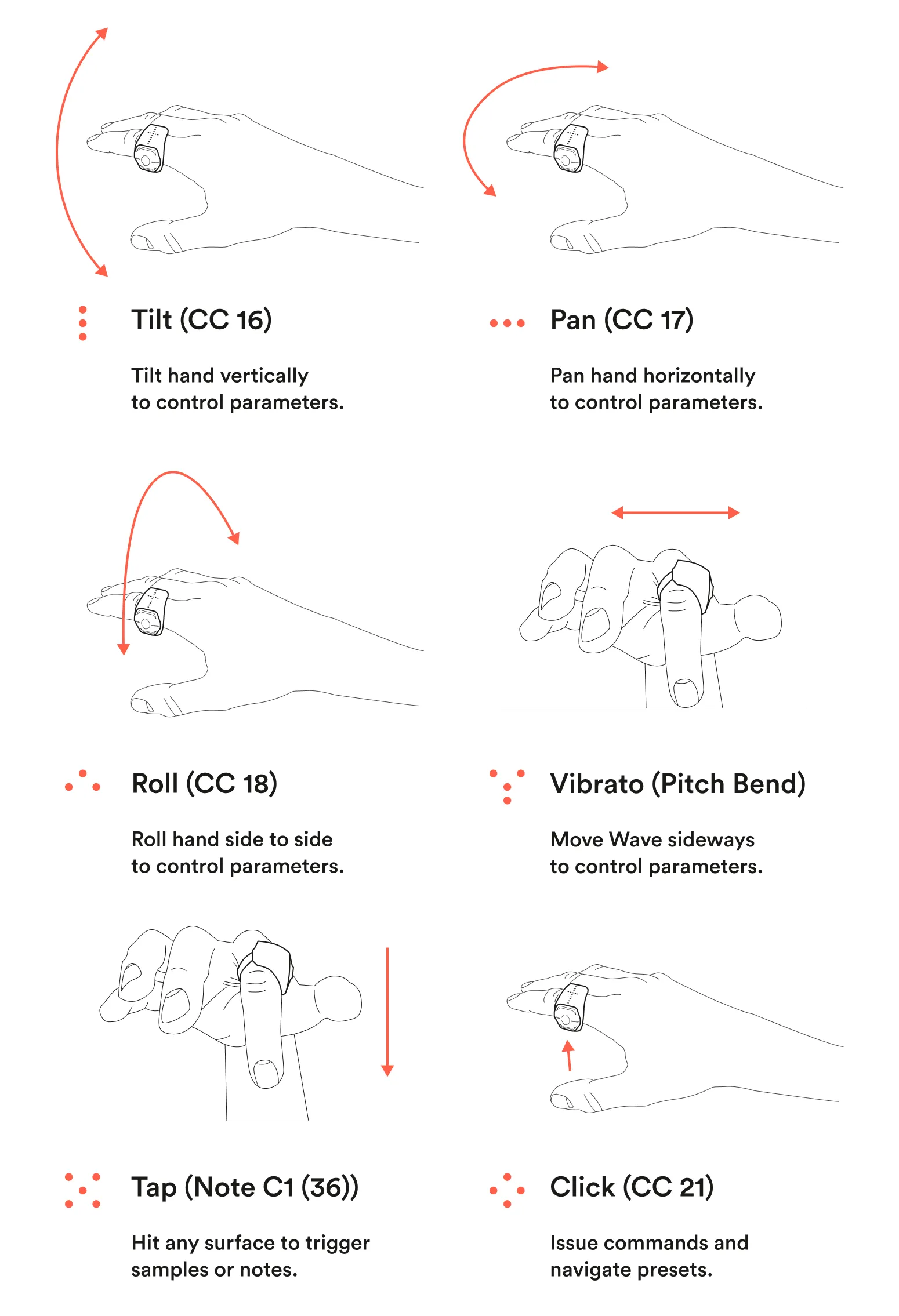 Tilt (CC 16)

Tilt hand vertically to control parameters.

Pan (CC 17)

Pan hand horizontally to control parameters.

Roll (CC 18)

Roll hand side to side to control parameters.

Vibrato (Pitch Bend)

Move Wave sideways to control parameters.

Tap (Note C1 (36))

Hit any surface to trigger samples or notes.

Click (CC 21)

Issue commands and navigate presets.