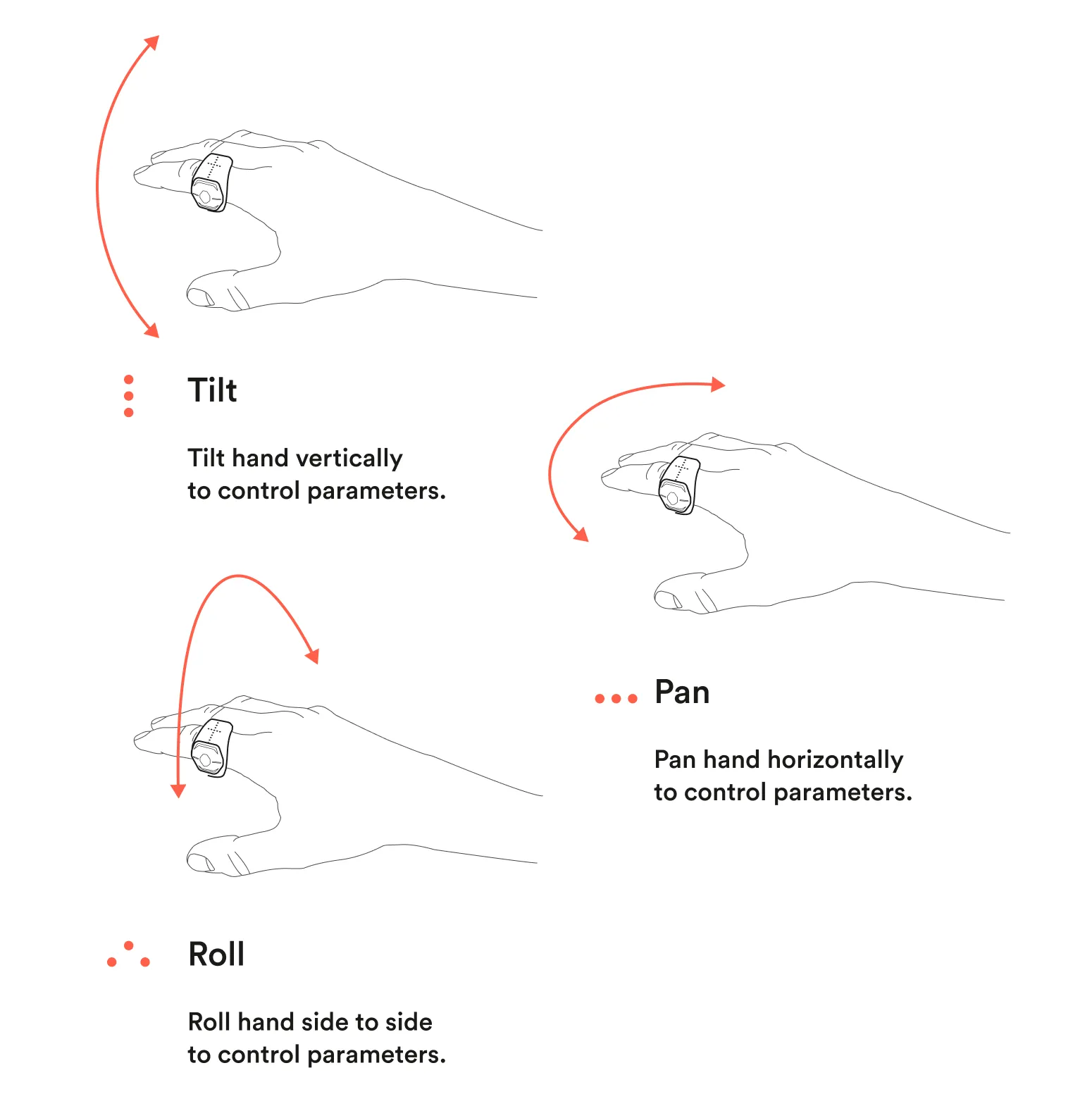 Tilt

Tilt hand vertically to control parameters.

Pan

Pan hand horizontally to control parameters.

Roll

Roll hand side to side to control parameters.