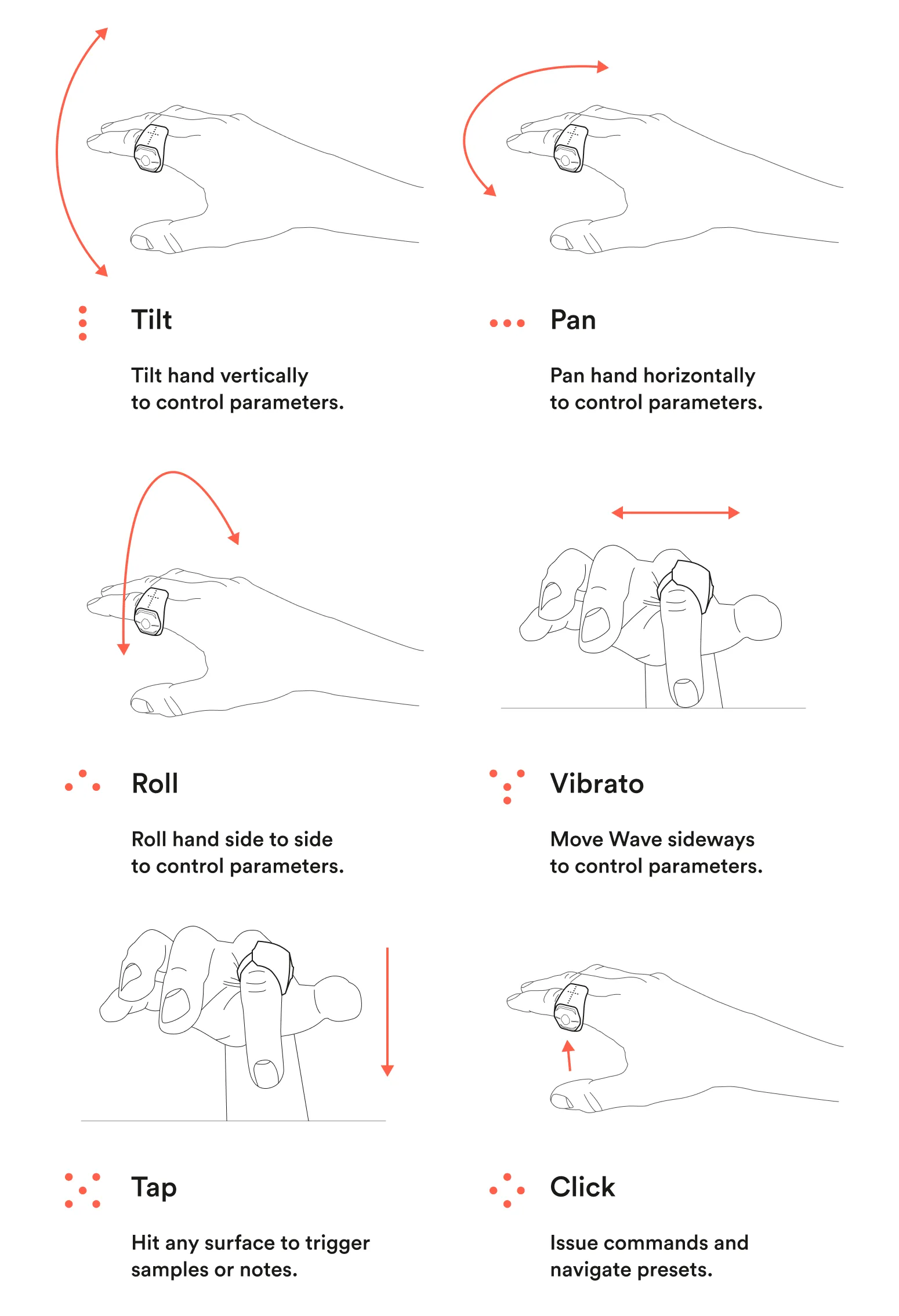 Tilt

Tilt hand vertically to control parameters.

Pan

Pan hand horizontally to control parameters.

Roll

Roll hand side to side to control parameters.

Vibrato

Move Wave sideways to control parameters.

Tap

Hit any surface to trigger samples or notes.

Click

Issue commands and navigate presets.